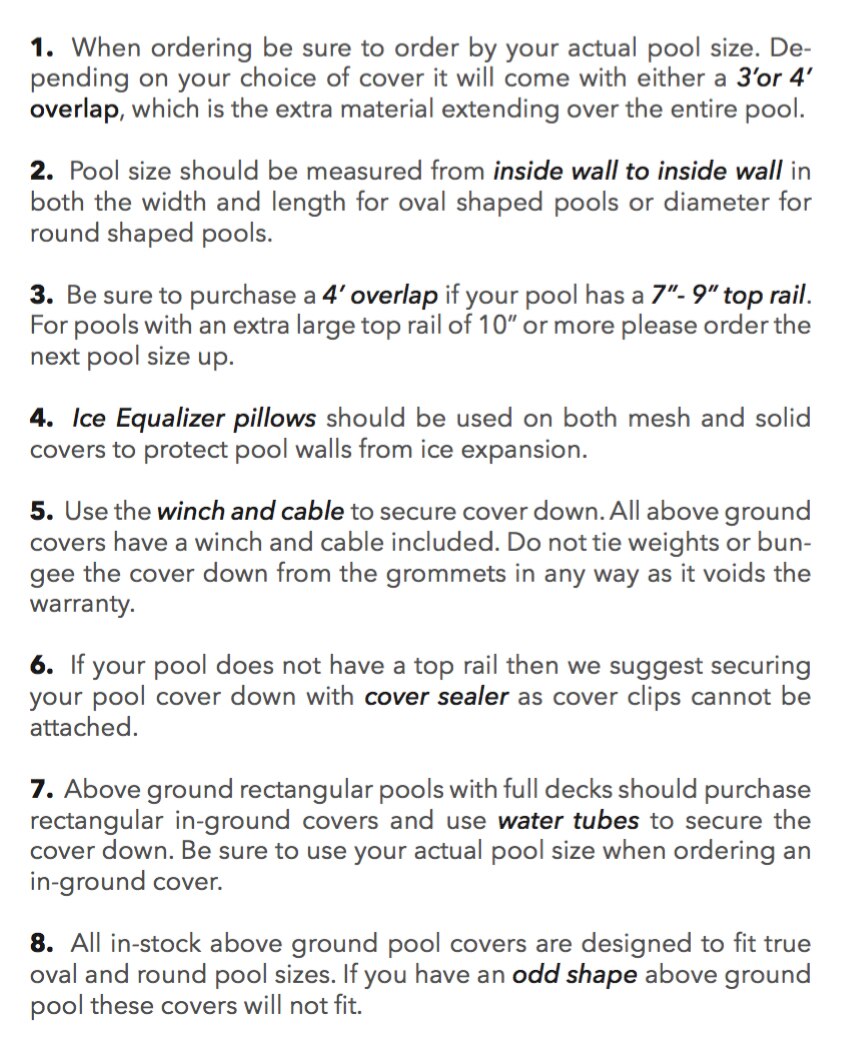 1. When ordering be sure to order by your actual pool size. Depending on your choice of cover it will come with either a 3'or 4' overlap, which is the extra material extending over the entire pool.

2. Pool size should be measured from inside wall to inside wall in both the width and length for oval shaped pools or diameter for round shaped pools.

3. Be sure to purchase a 4' overlap if your pool has a 7"- 9" top rail. For pools with an extra large top rail of 10" or more please order the next pool size up.

4. Ice Equalizer pillows should be used on both mesh and solid covers to protect pool walls from ice expansion.

5. Use the winch and cable to secure cover down. All above ground covers have a winch and cable included. Do not tie weights or bungee the cover down from the grommets in any way as it voids the warranty.

6. If your pool does not have a top rail then we suggest securing your pool cover down with cover sealer as cover clips cannot be attached.

7. Above ground rectangular pools with full decks should purchase rectangular in-ground covers and use water tubes to secure the cover down. Be sure to use your actual pool size when ordering an in-ground cover.

8. All in-stock above ground pool covers are designed to fit true oval and round pool sizes. If you have an odd shape above ground pool these covers will not fit.